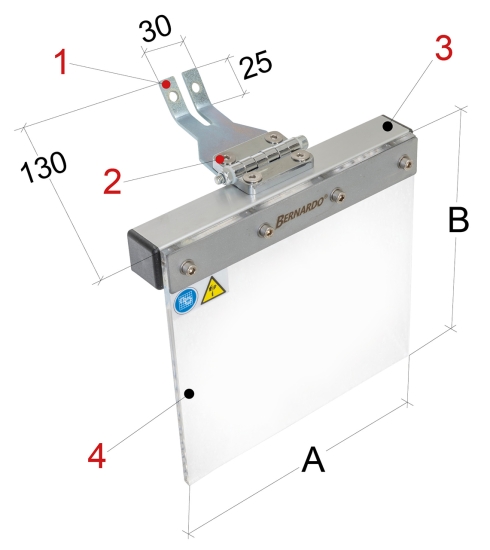 30
1
25
3
130
2
BERNARDO®
B
4
A